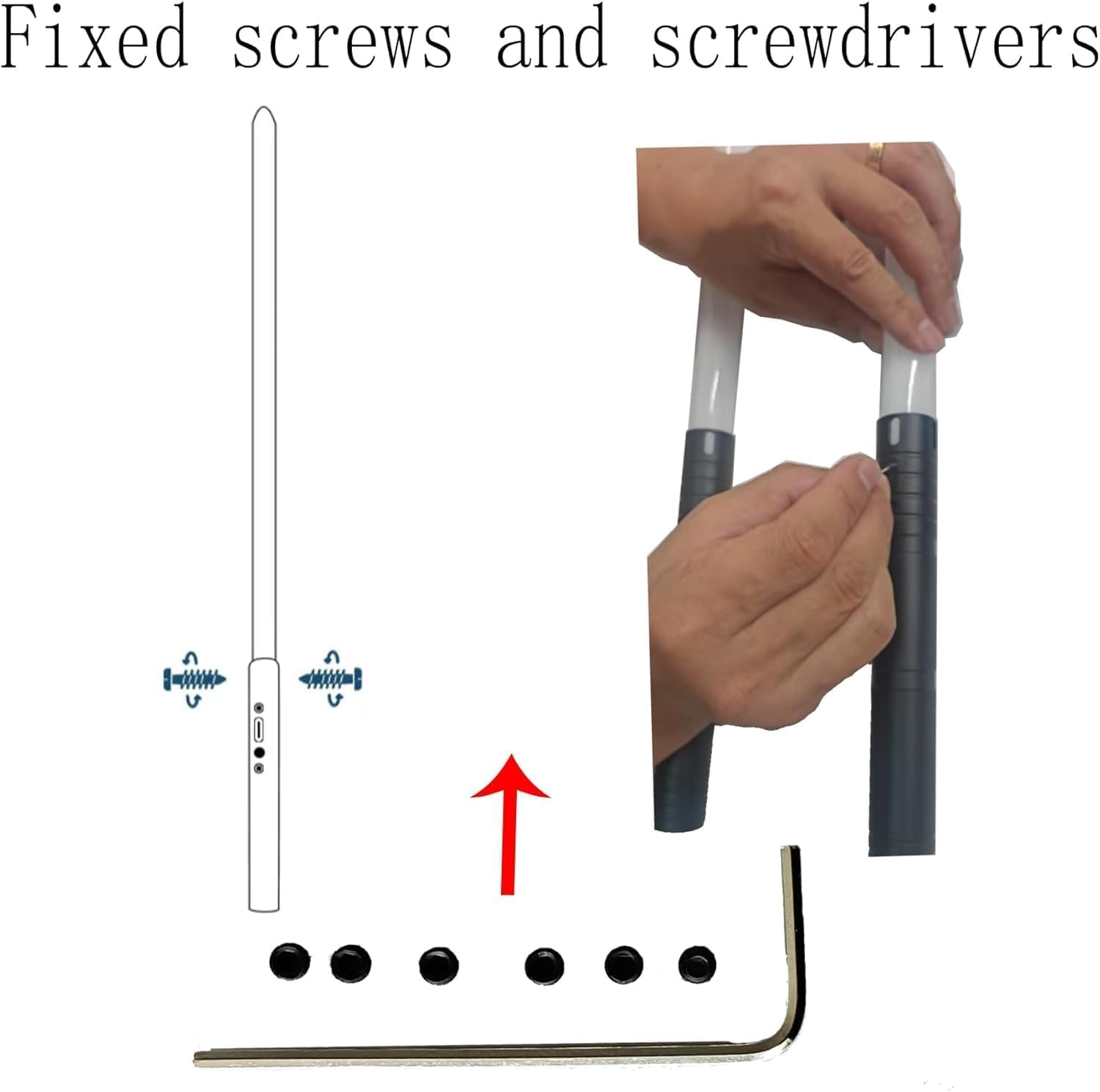 Fixed screws and screwdrivers