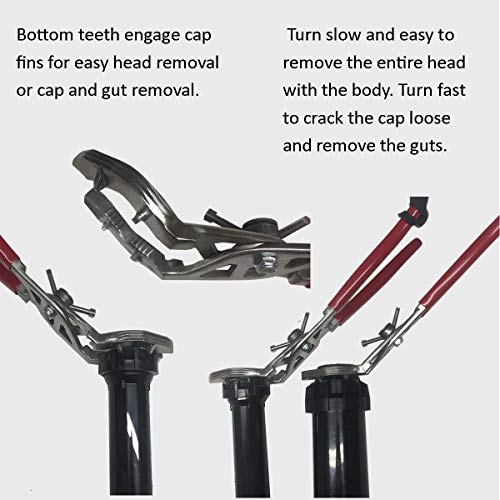 Bottom teeth engage cap fins for easy head removal or cap and gut removal.

Turn slow and easy to remove the entire head with the body. Turn fast to crack the cap loose and remove the guts.