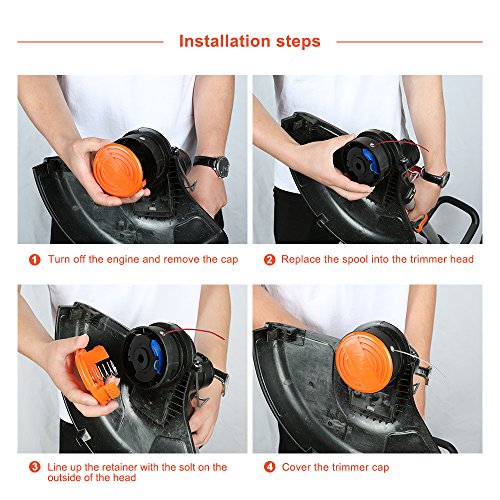 Installation steps

1 Turn off the engine and remove the cap

2 Replace the spool into the trimmer head

3 Line up the retainer with the solt on the outside of the head

4 Cover the trimmer cap