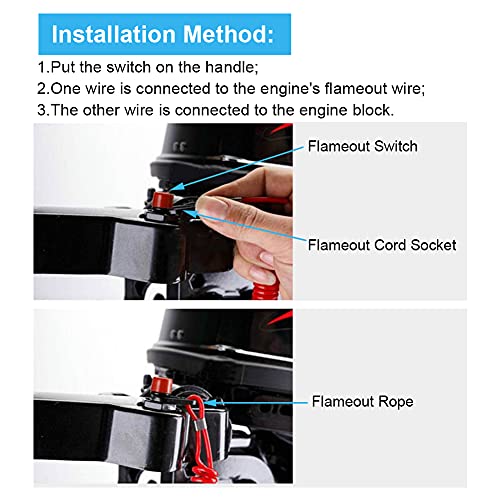 Installation Method:

1.Put the switch on the handle;
2.One wire is connected to the engine's flameout wire;
3.The other wire is connected to the engine block.

Flameout Switch

Flameout Cord Socket

Flameout Rope