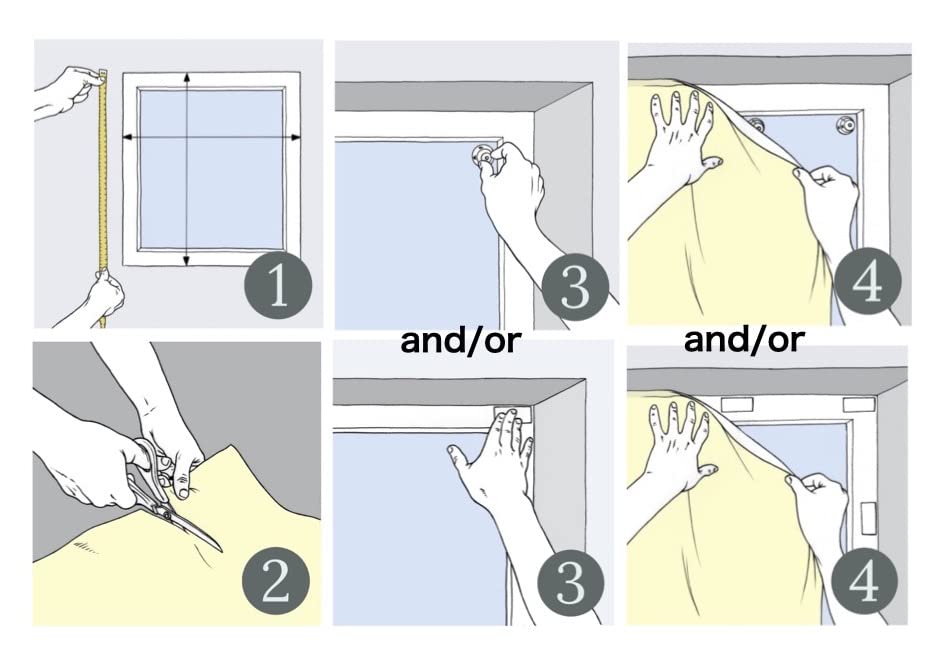 1

3

4

and/or

and/or

2

3

4