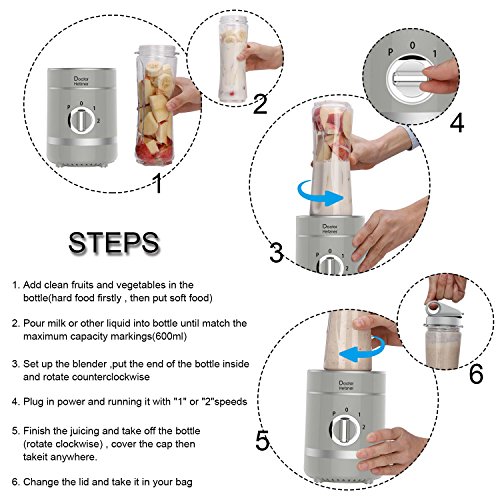 Doctor Hetzner

P 0 1
2

1

2

P 0 1

4

Doctor Hetzner

P 0 1
2

3

STEPS

1. Add clean fruits and vegetables in the bottle(hard food firstly , then put soft food)

2. Pour milk or other liquid into bottle until match the maximum capacity markings(600ml)

3. Set up the blender ,put the end of the bottle inside and rotate counterclockwise

4. Plug in power and running it with "1" or "2"speeds

5. Finish the juicing and take off the bottle (rotate clockwise) , cover the cap then takeit anywhere.

6. Change the lid and take it in your bag

Doctor Hetzner

P 0 1
2

5

6