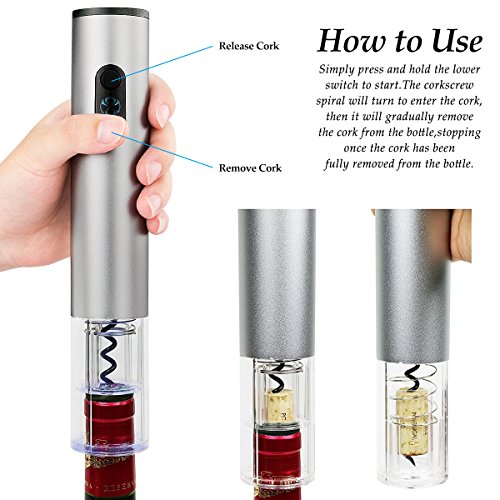 Release Cork

Remove Cork

How to Use

Simply press and hold the lower switch to start.The corkscrew spiral will turn to enter the cork, then it will gradually remove the cork from the bottle,stopping once the cork has been fully removed from the bottle.