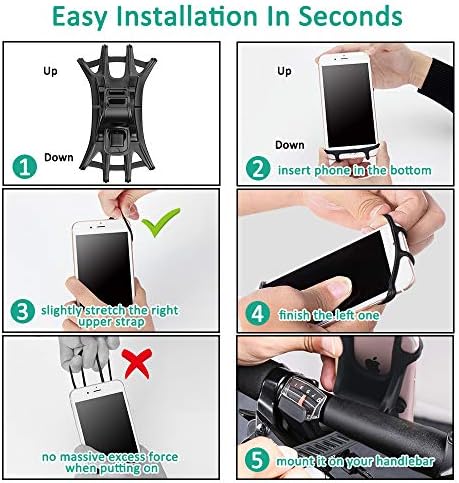 Easy Installation In Seconds

Up

Down

1

Up

Down

2 insert phone in the bottom

3 slightly stretch the right upper strap

4 finish the left one

no massive excess force when putting on

5 mount it on your handlebar