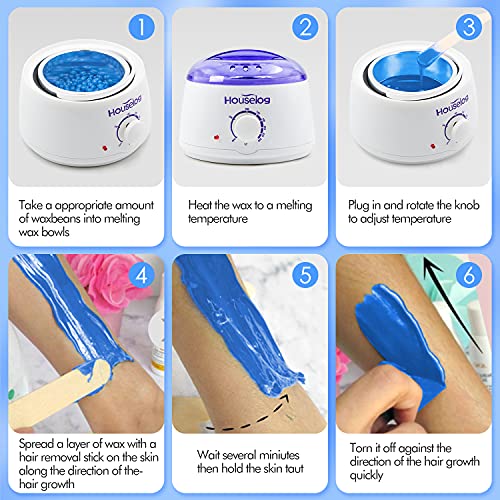 1

Houselog

Take a appropriate amount of waxbeans into melting wax bowls

2

Houselog

Heat the wax to a melting temperature

3

Houselog

Plug in and rotate the knob to adjust temperature

4

Spread a layer of wax with a hair removal stick on the skin along the direction of the-hair growth

5

Wait several miniutes then hold the skin taut

6

Torn it off against the direction of the hair growth quickly