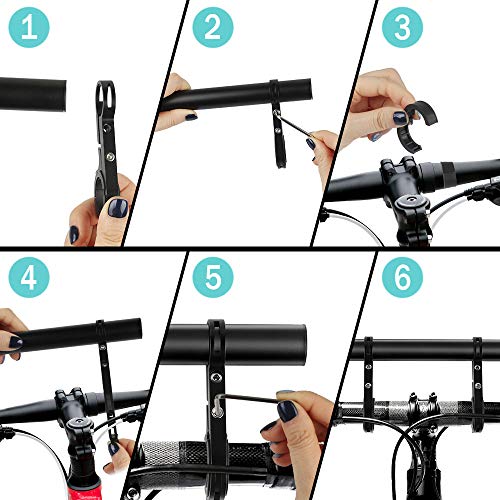 1
2
3
4
5
6