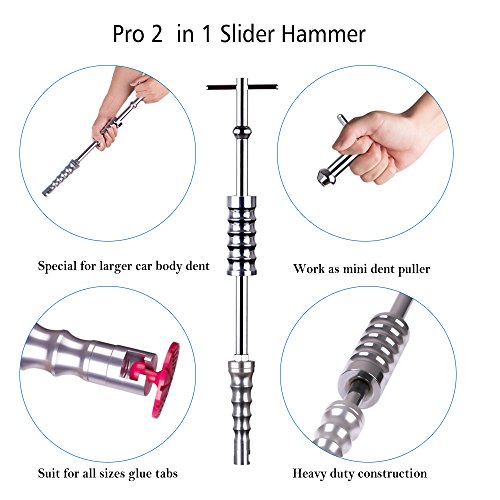 Pro 2 in 1 Slider Hammer

Special for larger car body dent

Work as mini dent puller

Suit for all sizes glue tabs

Heavy duty construction