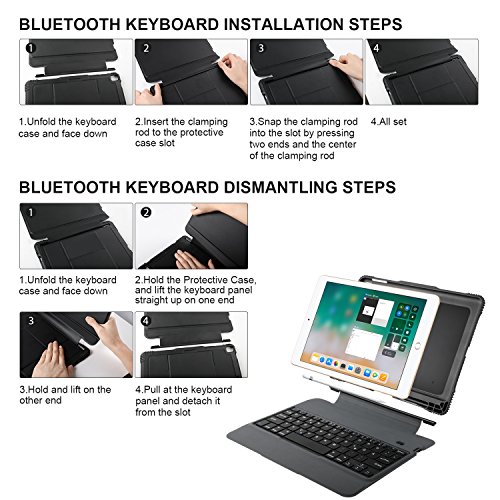 BLUETOOTH KEYBOARD INSTALLATION STEPS

1

2

3

4

1.Unfold the keyboard case and face down

2.Insert the clamping rod to the protective case slot

3.Snap the clamping rod into the slot by pressing two ends and the center of the clamping rod

4.All set

BLUETOOTH KEYBOARD DISMANTLING STEPS

1

2

1.Unfold the keyboard case and face down

2.Hold the Protective Case, and lift the keyboard panel straight up on one end

3

4

3.Hold and lift on the other end

4.Pull at the keyboard panel and detach it from the slot