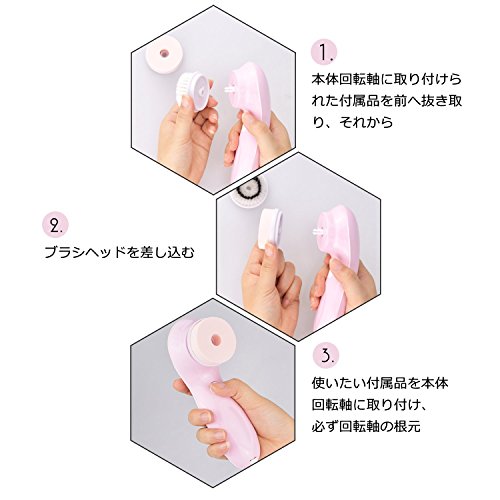 1.

本体回転軸に取り付けられた付属品を前へ抜き取り、それから

2.

ブラシヘッドを差し込む

3.

使いたい付属品を本体回転軸に取り付け、必ず回転軸の根元