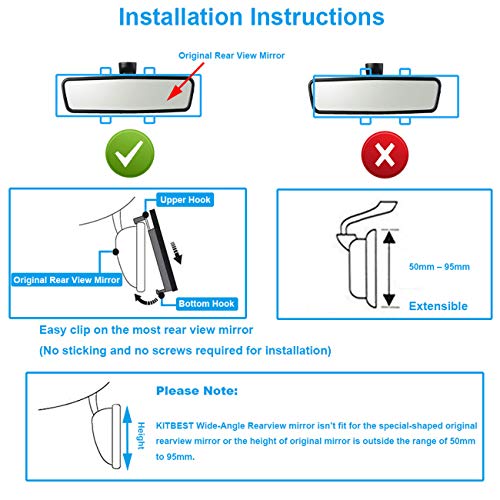 Installation Instructions

Original Rear View Mirror

Upper Hook

Original Rear View Mirror

Bottom Hook

50mm – 95mm

Extensible

Easy clip on the most rear view mirror

(No sticking and no screws required for installation)

Height

Please Note:

KITBEST Wide-Angle Rearview mirror isn't fit for the special-shaped original rearview mirror or the height of original mirror is outside the range of 50mm to 95mm.