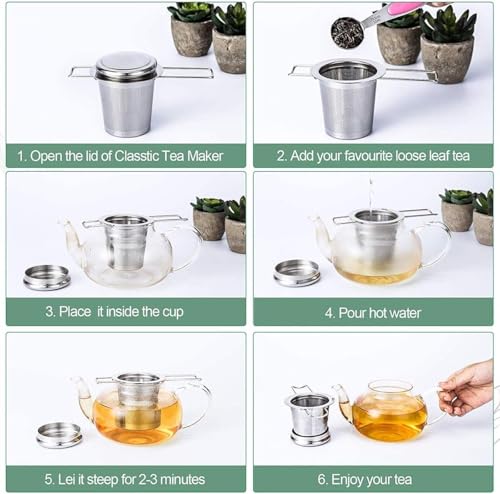 1. Open the lid of Classtic Tea Maker

2. Add your favourite loose leaf tea

3. Place it inside the cup

4. Pour hot water

5. Lei it steep for 2-3 minutes

6. Enjoy your tea