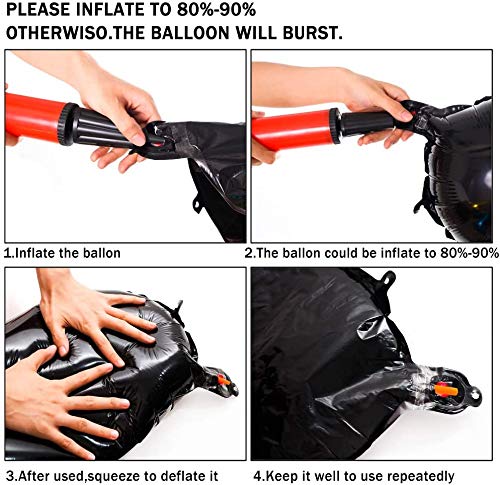 PLEASE INFLATE TO 80%-90% OTHERWISO.THE BALLOON WILL BURST.

1.Inflate the ballon

2.The ballon could be inflate to 80%-90%

3.After used,squeeze to deflate it

4.Keep it well to use repeatedly