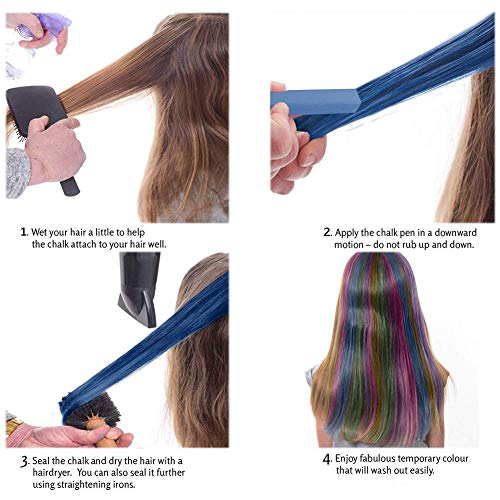 1. Wet your hair a little to help the chalk attach to your hair well.

2. Apply the chalk pen in a downward motion – do not rub up and down.

3. Seal the chalk and dry the hair with a hairdryer. You can also seal it further using straightening irons.

4. Enjoy fabulous temporary colour that will wash out easily.