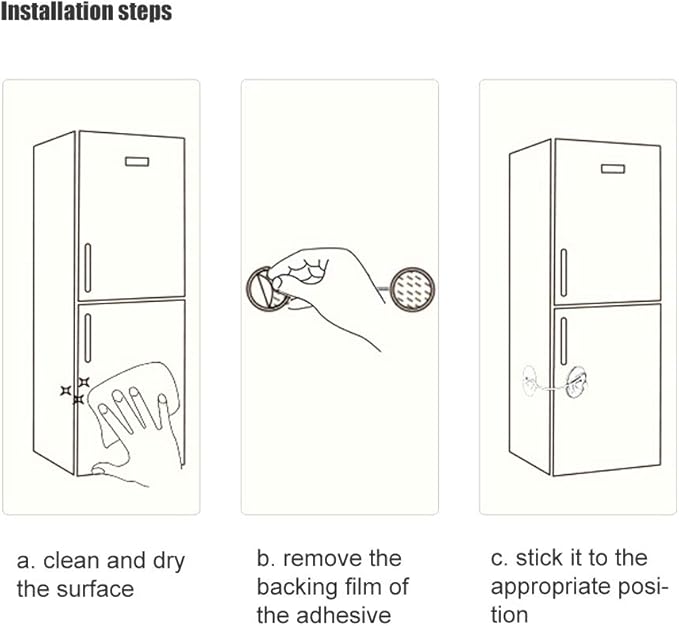 Installation steps

a. clean and dry the surface

b. remove the backing film of the adhesive

c. stick it to the appropriate position