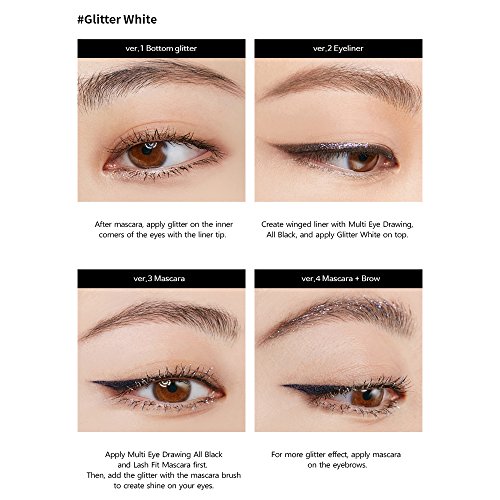 #Glitter White

ver,1 Bottom glitter

After mascara, apply glitter on the inner corners of the eyes with the liner tip.

ver,2 Eyeliner

Create winged liner with Multi Eye Drawing, All Black, and apply Glitter White on top.

ver,3 Mascara

Apply Multi Eye Drawing All Black and Lash Fit Mascara first. Then, add the glitter with the mascara brush to create shine on your eyes.

ver,4 Mascara + Brow

For more glitter effect, apply mascara on the eyebrows.