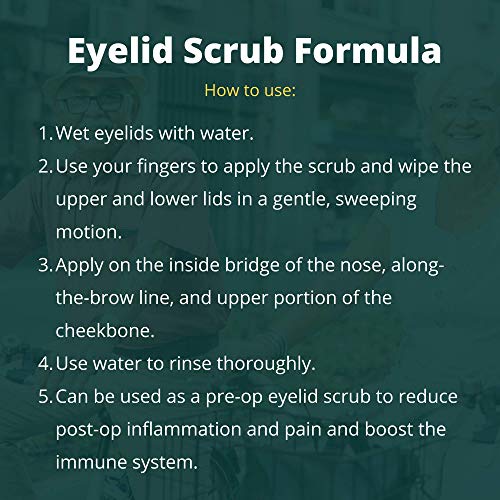 Eyelid Scrub Formula

How to use:

1. Wet eyelids with water.
2. Use your fingers to apply the scrub and wipe the upper and lower lids in a gentle, sweeping motion.
3. Apply on the inside bridge of the nose, along-the-brow line, and upper portion of the cheekbone.
4. Use water to rinse thoroughly.
5. Can be used as a pre-op eyelid scrub to reduce post-op inflammation and pain and boost the immune system.