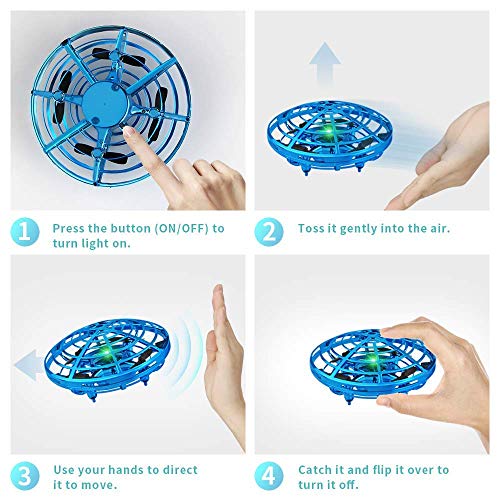 1 Press the button (ON/OFF) to turn light on.

2 Toss it gently into the air.

3 Use your hands to direct it to move.

4 Catch it and flip it over to turn it off.