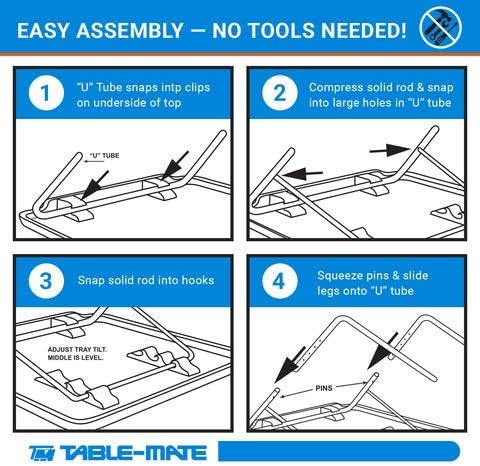 EASY ASSEMBLY — NO TOOLS NEEDED!

1 "U" Tube snaps intp clips on underside of top

"U" TUBE

2 Compress solid rod & snap into large holes in "U" tube

3 Snap solid rod into hooks

ADJUST TRAY TILT. MIDDLE IS LEVEL.

4 Squeeze pins & slide legs onto "U" tube

PINS

TM TABLE-MATE