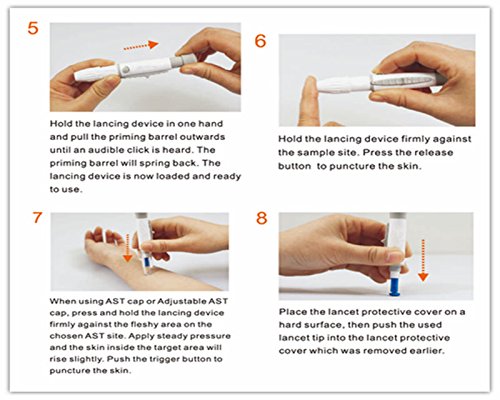 5

Hold the lancing device in one hand and pull the priming barrel outwards until an audible click is heard. The priming barrel will spring back. The lancing device is now loaded and ready to use.

6

Hold the lancing device firmly against the sample site. Press the release button to puncture the skin.

7

When using AST cap or Adjustable AST cap, press and hold the lancing device firmly against the fleshy area on the chosen AST site. Apply steady pressure and the skin inside the target area will rise slightly. Push the trigger button to puncture the skin.

8

Place the lancet protective cover on a hard surface, then push the used lancet tip into the lancet protective cover which was removed earlier.