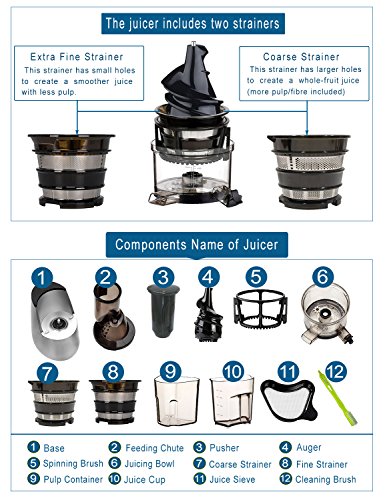 The juicer includes two strainers

Extra Fine Strainer
This strainer has small holes to create a smoother juice with less pulp.

Coarse Strainer
This strainer has larger holes to create a whole-fruit juice (more pulp/fibre included)

Components Name of Juicer

1 2 3 4 5 6

7 8 9 10 11 12

1 Base
2 Feeding Chute
3 Pusher
4 Auger
5 Spinning Brush
6 Juicing Bowl
7 Coarse Strainer
8 Fine Strainer
9 Pulp Container
10 Juice Cup
11 Juice Sieve
12 Cleaning Brush