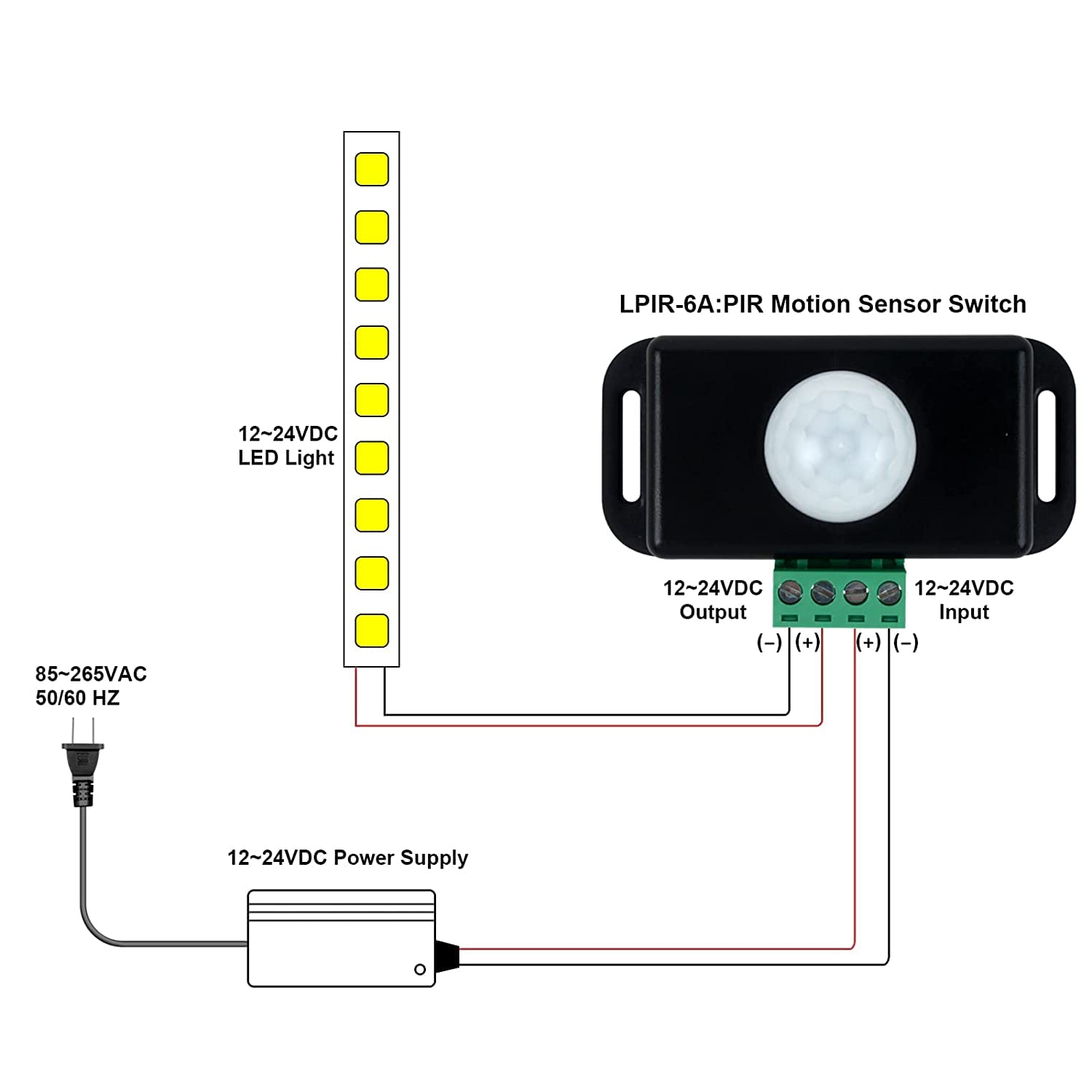 LPIR-6A:PIR Motion Sensor Switch

12~24VDC
LED Light

12~24VDC
Output

12~24VDC
Input

(−) (+) (+) (−)

85~265VAC
50/60 HZ

12~24VDC Power Supply