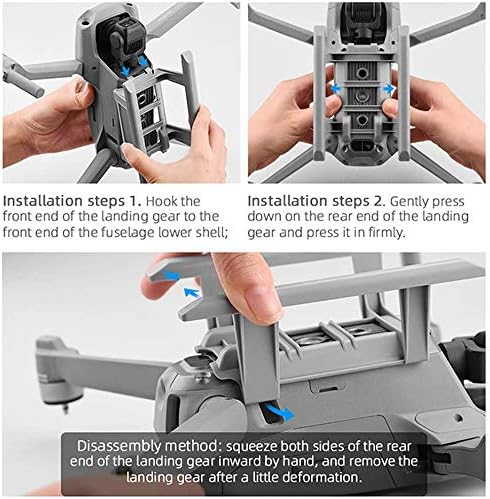 Installation steps 1. Hook the front end of the landing gear to the front end of the fuselage lower shell;

Installation steps 2. Gently press down on the rear end of the landing gear and press it in firmly.

Disassembly method: squeeze both sides of the rear end of the landing gear inward by hand, and remove the landing gear after a little deformation.