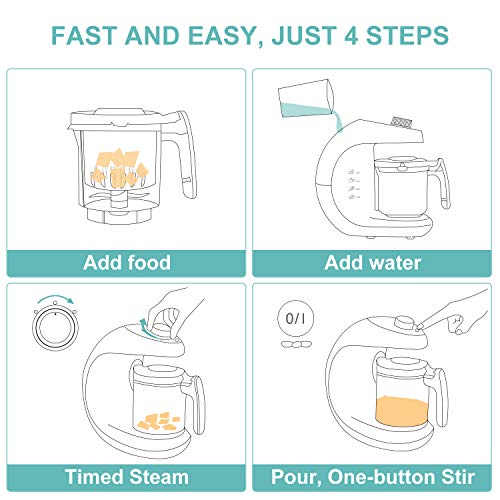 FAST AND EASY, JUST 4 STEPS

Add food

Add water

Timed Steam

0/I

Pour, One-button Stir