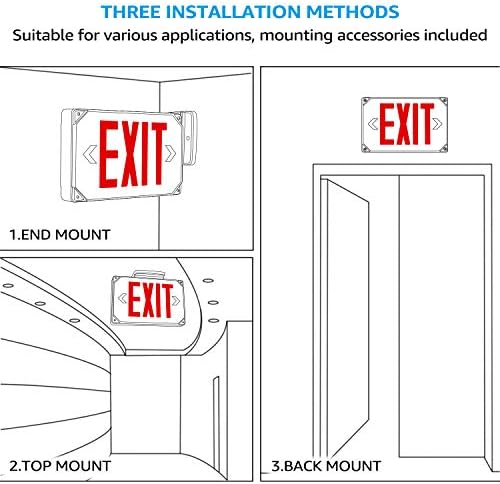 THREE INSTALLATION METHODS
Suitable for various applications, mounting accessories included

EXIT

1.END MOUNT

EXIT

2.TOP MOUNT

EXIT

3.BACK MOUNT