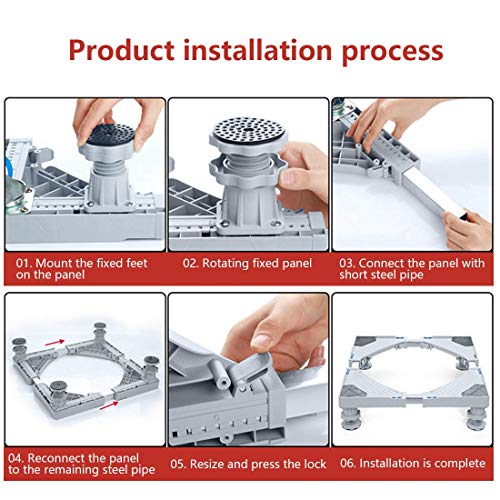 Product installation process

01. Mount the fixed feet on the panel

02. Rotating fixed panel

03. Connect the panel with short steel pipe

04. Reconnect the panel to the remaining steel pipe

05. Resize and press the lock

06. Installation is complete