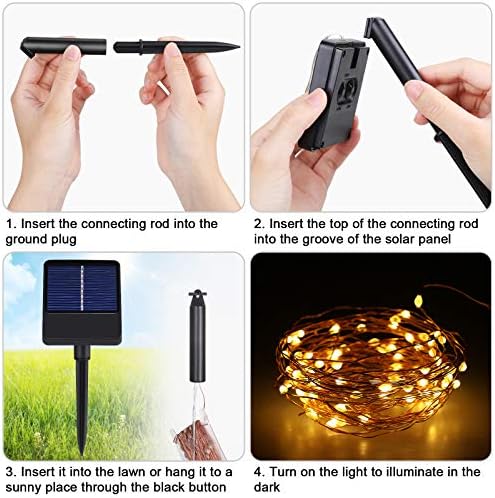 1. Insert the connecting rod into the ground plug

2. Insert the top of the connecting rod into the groove of the solar panel

3. Insert it into the lawn or hang it to a sunny place through the black button

4. Turn on the light to illuminate in the dark