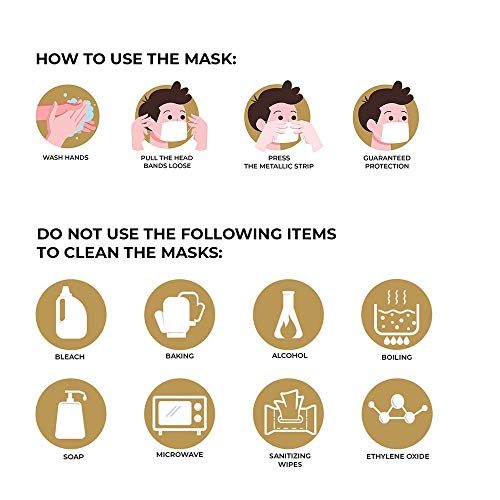 HOW TO USE THE MASK:

WASH HANDS

PULL THE HEAD BANDS LOOSE

PRESS THE METALLIC STRIP

GUARANTEED PROTECTION

DO NOT USE THE FOLLOWING ITEMS TO CLEAN THE MASKS:

BLEACH

BAKING

ALCOHOL

BOILING

SOAP

MICROWAVE

SANITIZING WIPES

ETHYLENE OXIDE