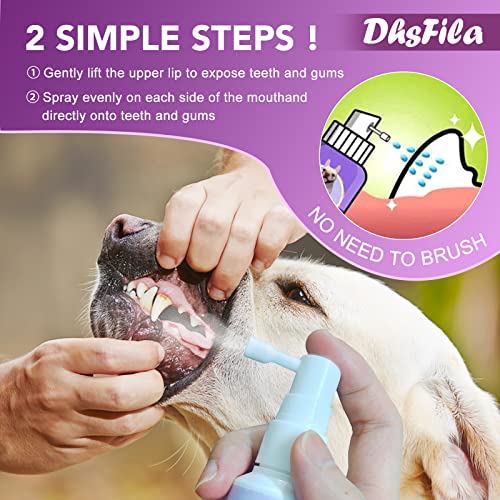 2 SIMPLE STEPS !

DhsFila

① Gently lift the upper lip to expose teeth and gums

② Spray evenly on each side of the mouthand directly onto teeth and gums

NO NEED TO BRUSH