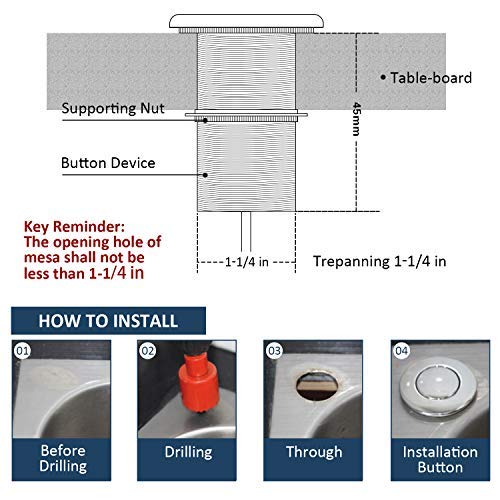 Table-board

Supporting Nut

45mm

Button Device

Key Reminder:
The opening hole of mesa shall not be less than 1-1/4 in

1-1/4 in

Trepanning 1-1/4 in

HOW TO INSTALL

01
Before Drilling

02
Drilling

03
Through

04
Installation Button