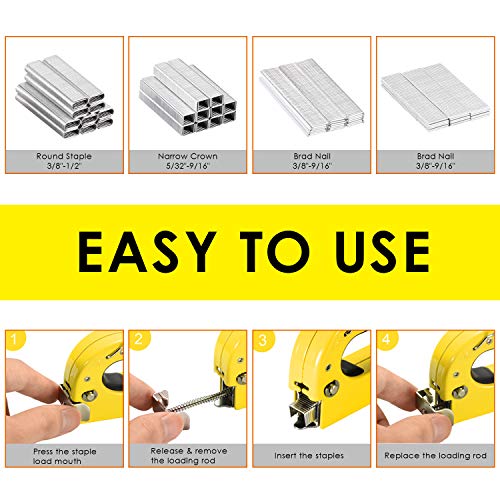 Round Staple
3/8"-1/2"

Narrow Crown
5/32"-9/16"

Brad Nail
3/8"-9/16"

Brad Nail
3/8"-9/16"

EASY TO USE

1
Press the staple load mouth

2
Release & remove the loading rod

3
Insert the staples

4
Replace the loading rod