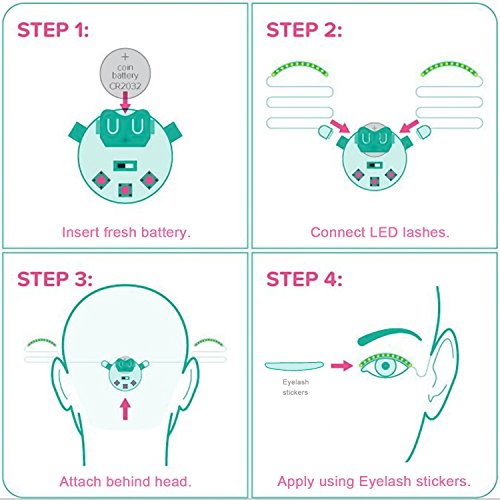 STEP 1:

+
coin
battery
CR2032

Insert fresh battery.

STEP 2:

Connect LED lashes.

STEP 3:

Attach behind head.

STEP 4:

Eyelash
stickers

Apply using Eyelash stickers.