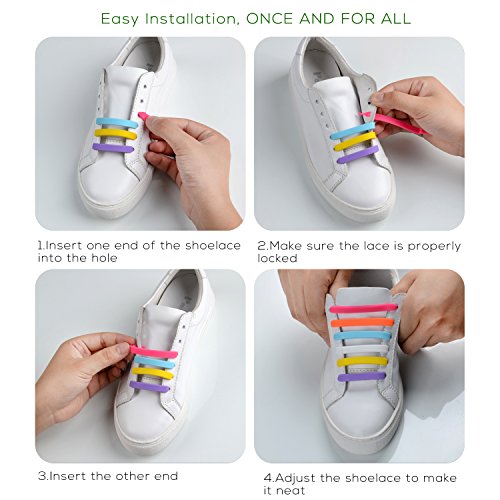 Easy Installation, ONCE AND FOR ALL

1.Insert one end of the shoelace into the hole

2.Make sure the lace is properly locked

3.Insert the other end

4.Adjust the shoelace to make it neat