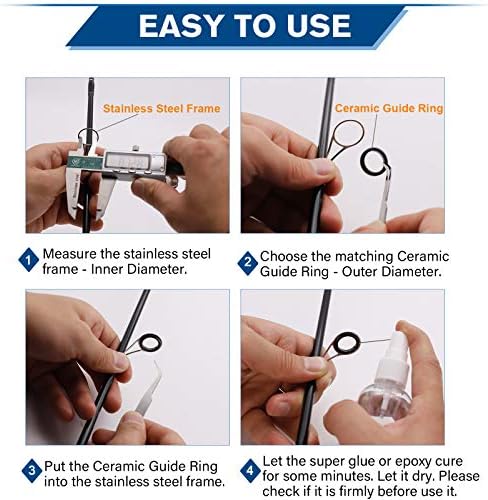 EASY TO USE

Stainless Steel Frame

Ceramic Guide Ring

1 Measure the stainless steel frame - Inner Diameter.

2 Choose the matching Ceramic Guide Ring - Outer Diameter.

3 Put the Ceramic Guide Ring into the stainless steel frame.

4 Let the super glue or epoxy cure for some minutes. Let it dry. Please check if it is firmly before use it.