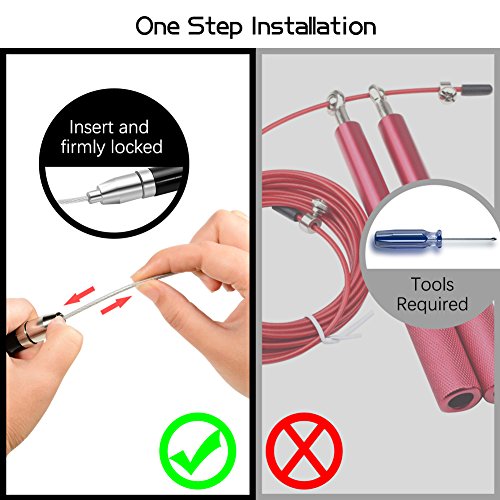 One Step Installation

Insert and firmly locked

Tools Required