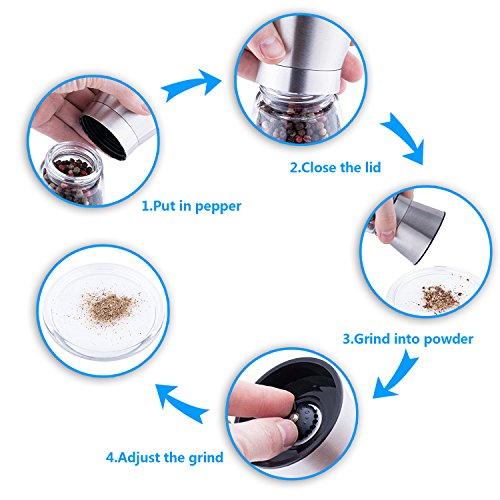 1.Put in pepper

2.Close the lid

3.Grind into powder

4.Adjust the grind