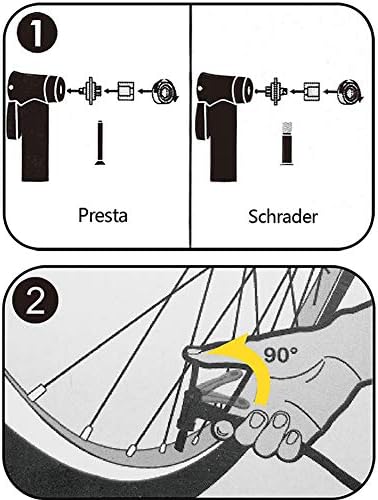 1

Presta

Schrader

2

90°