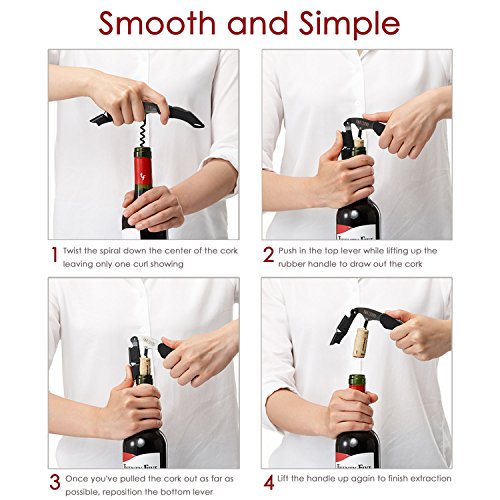 Smooth and Simple

1 Twist the spiral down the center of the cork leaving only one curl showing

2 Push in the top lever while lifting up the rubber handle to draw out the cork

3 Once you've pulled the cork out as far as possible, reposition the bottom lever

4 Lift the handle up again to finish extraction