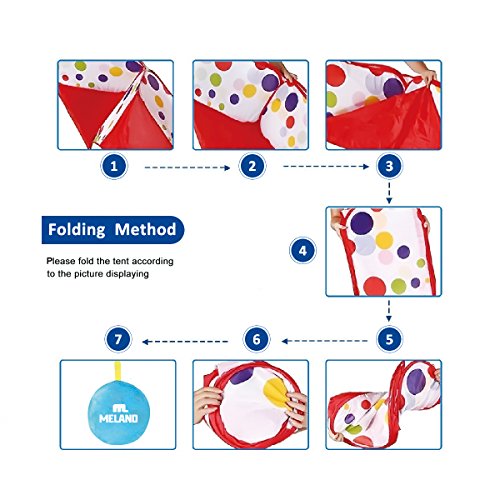 1

2

3

Folding Method

Please fold the tent according to the picture displaying

4

7

6

5

MELAND