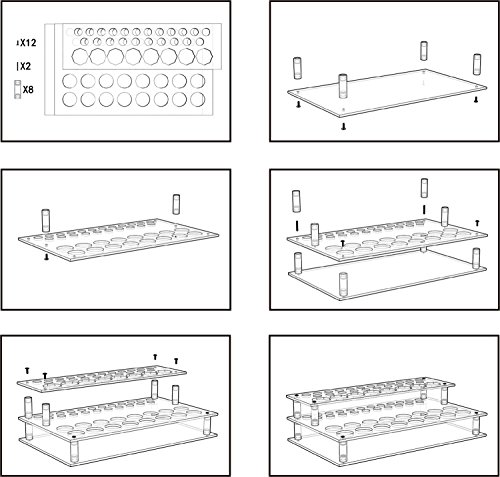 X12
X2
X8