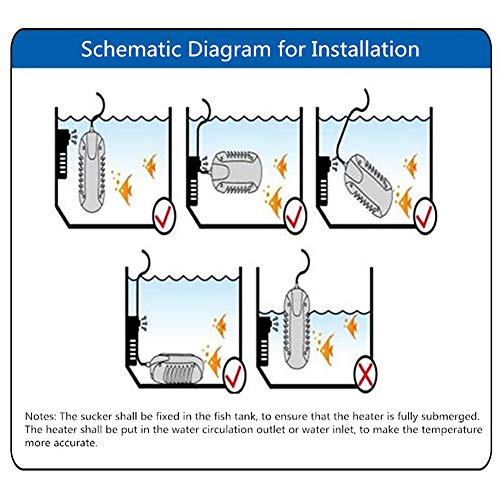 Schematic Diagram for Installation

Notes: The sucker shall be fixed in the fish tank, to ensure that the heater is fully submerged. The heater shall be put in the water circulation outlet or water inlet, to make the temperature more accurate.