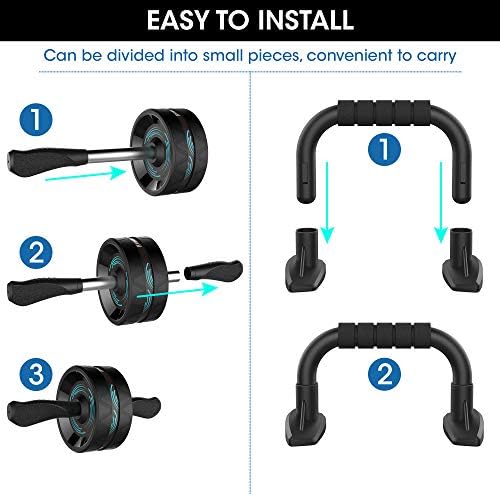 EASY TO INSTALL

Can be divided into small pieces, convenient to carry

1

2

3

1

2