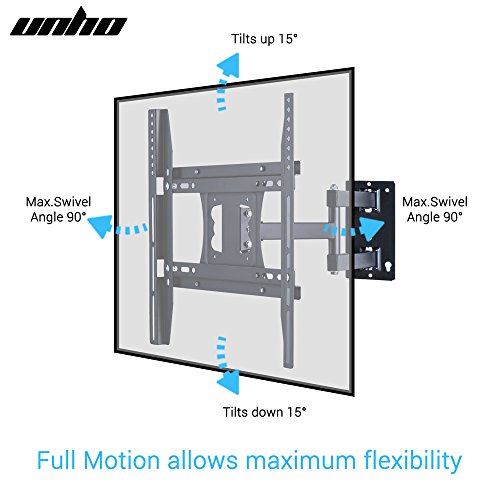 unho

Tilts up 15°

Max.Swivel
Angle 90°

Max.Swivel
Angle 90°

Tilts down 15°

Full Motion allows maximum flexibility