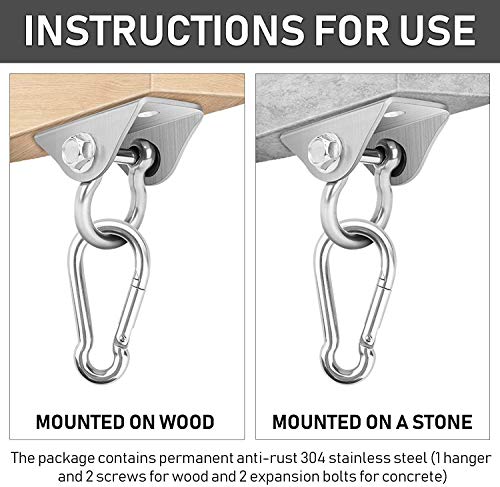 INSTRUCTIONS FOR USE

MOUNTED ON WOOD

MOUNTED ON A STONE

The package contains permanent anti-rust 304 stainless steel (1 hanger and 2 screws for wood and 2 expansion bolts for concrete)