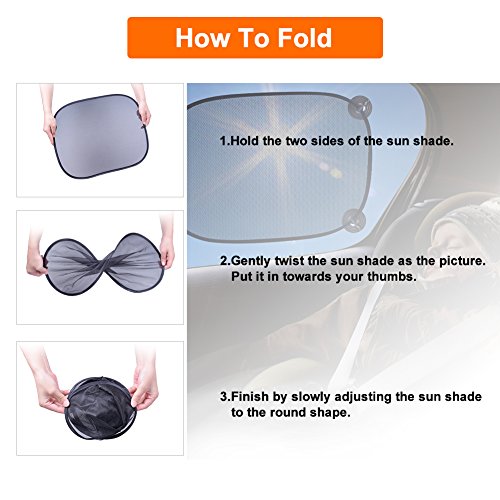 How To Fold

1.Hold the two sides of the sun shade.

2.Gently twist the sun shade as the picture. Put it in towards your thumbs.

3.Finish by slowly adjusting the sun shade to the round shape.