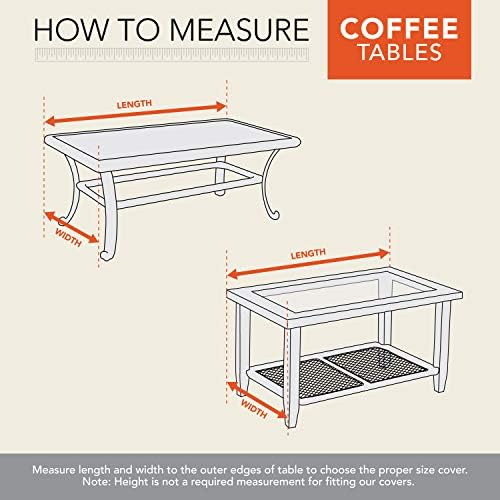 HOW TO MEASURE

COFFEE TABLES

LENGTH

WIDTH

LENGTH

WIDTH

Measure length and width to the outer edges of table to choose the proper size cover.
Note: Height is not a required measurement for fitting our covers.