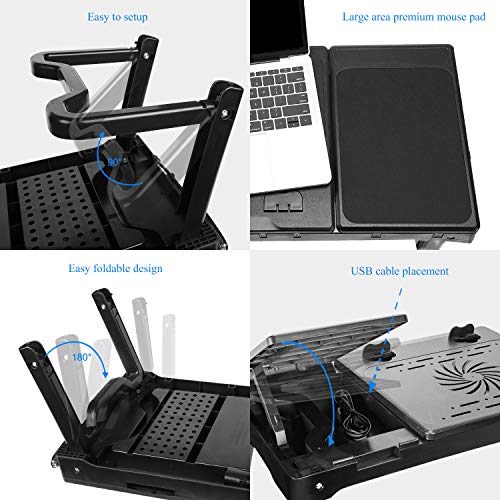 Easy to setup

90°

Large area premium mouse pad

Easy foldable design

180°

USB cable placement